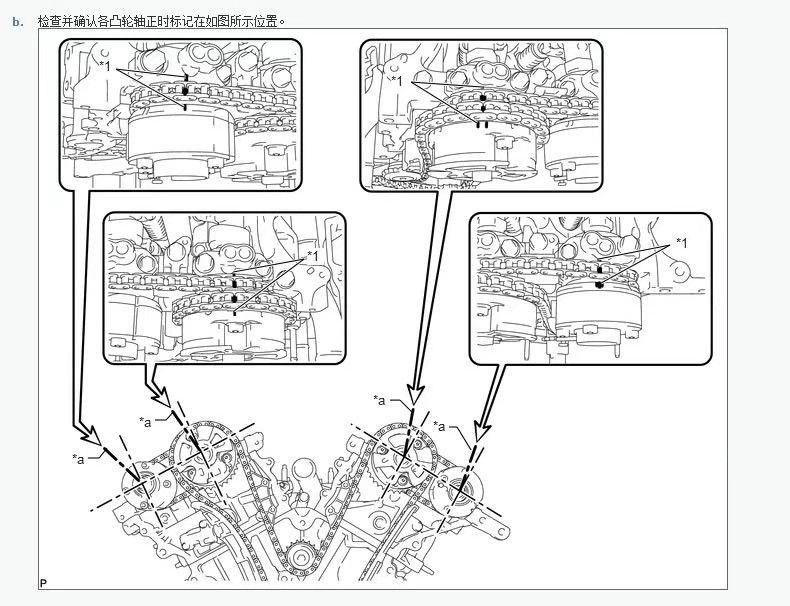 b. 检查并确认各凸轮轴正时标记在如图所示位置。

*1

*1

*1

*1

*a

*a

*a

*a

P